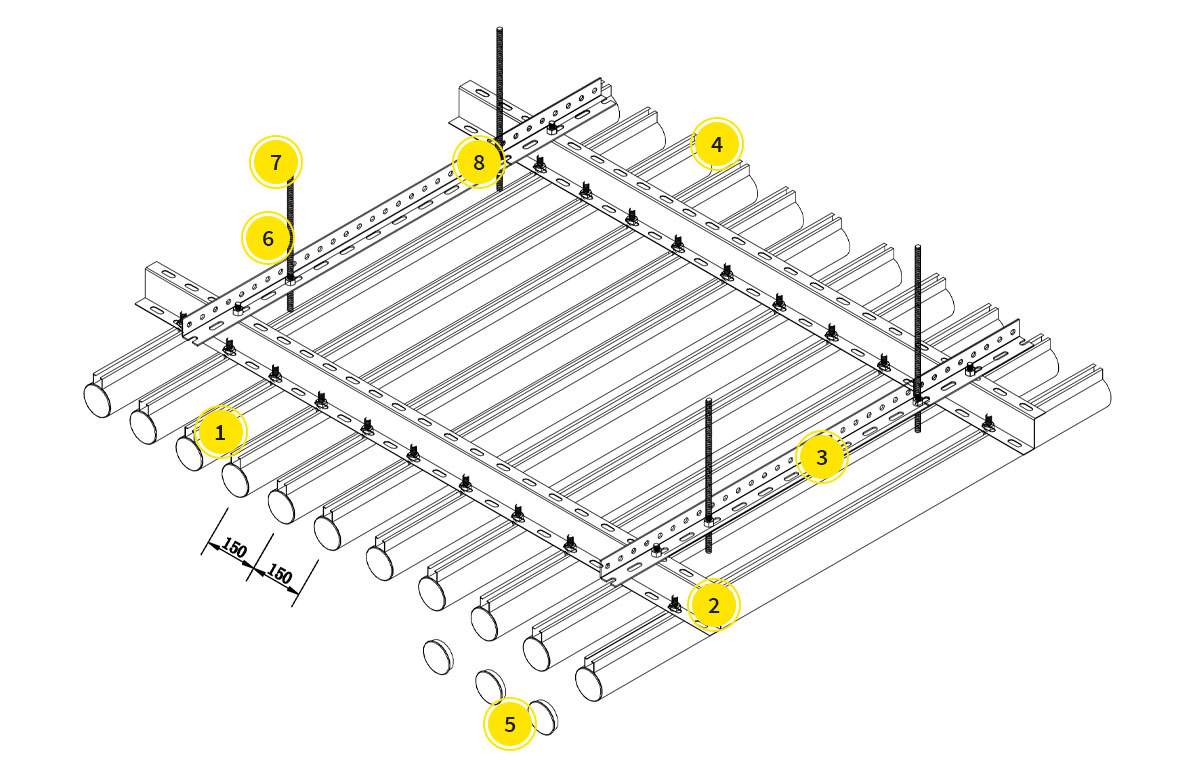 7
8
4
6
1
3
150
150
2
5