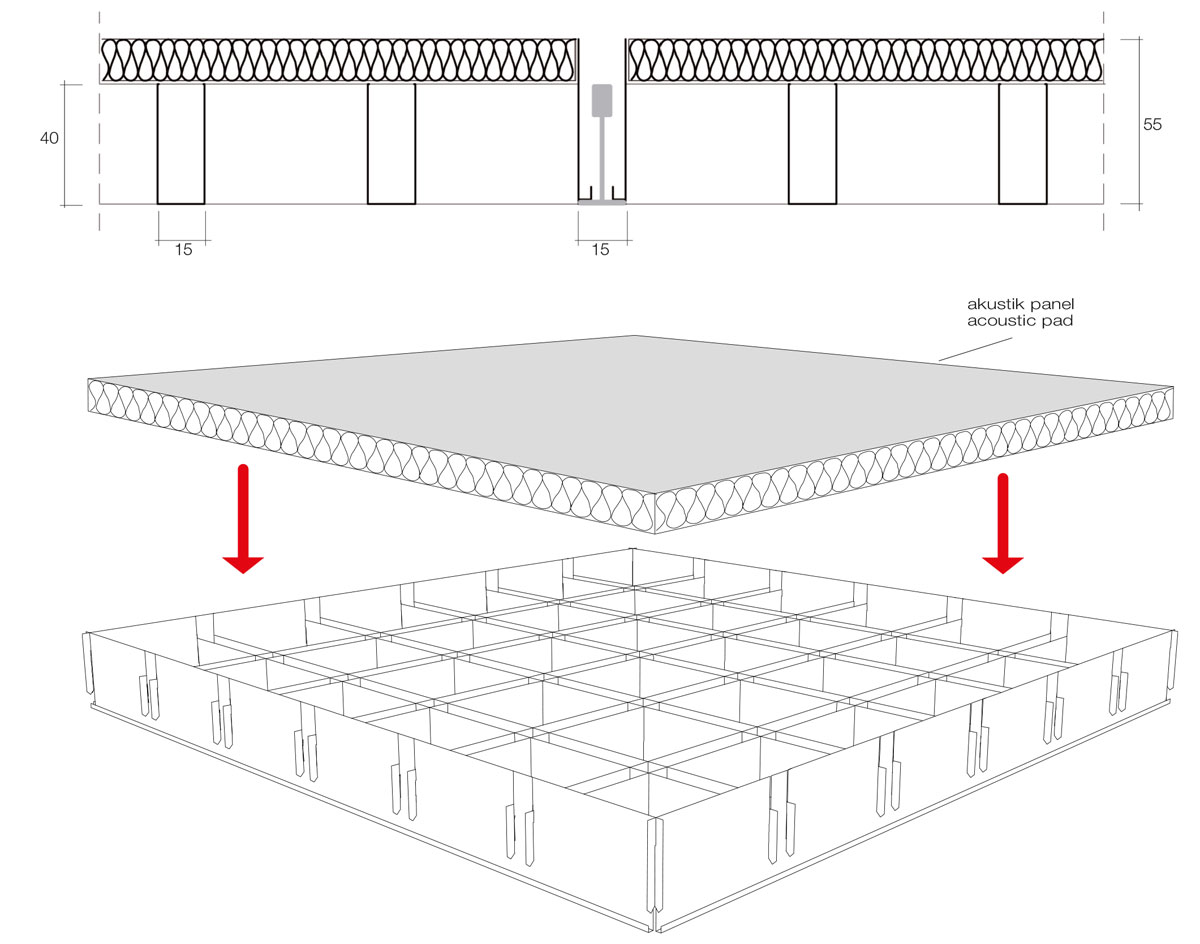 40

55

15

15

akustik panel
acoustic pad